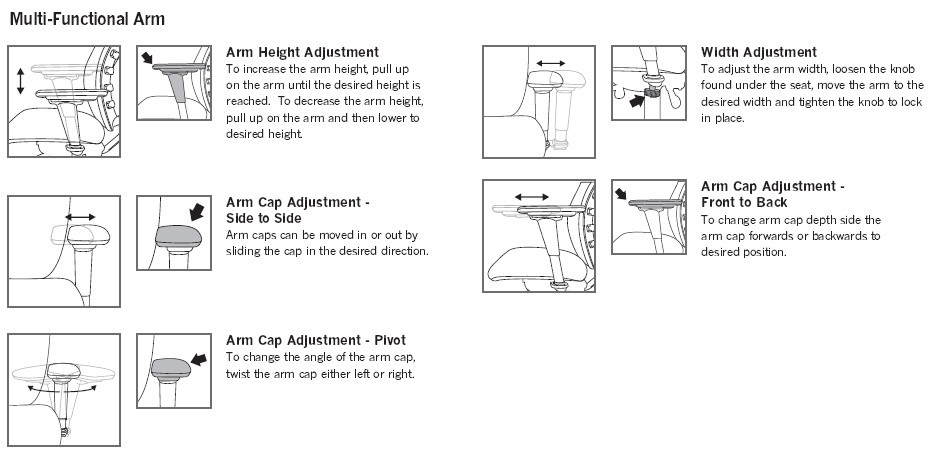 Multi-Functional Arm

Arm Height Adjustment
To increase the arm height, pull up on the arm until the desired height is reached. To decrease the arm height, pull up on the arm and then lower to desired height.

Arm Cap Adjustment - Side to Side
Arm caps can be moved in or out by sliding the cap in the desired direction.

Arm Cap Adjustment - Pivot
To change the angle of the arm cap, twist the arm cap either left or right.

Width Adjustment
To adjust the arm width, loosen the knob found under the seat, move the arm to the desired width and tighten the knob to lock in place.

Arm Cap Adjustment - Front to Back
To change arm cap depth side the arm cap forwards or backwards to desired position.