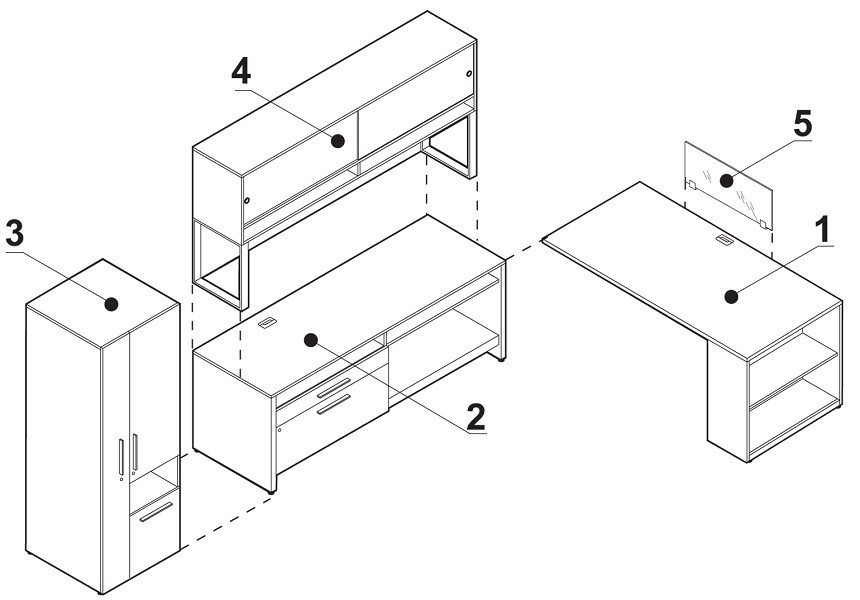 4
5
3
1
2