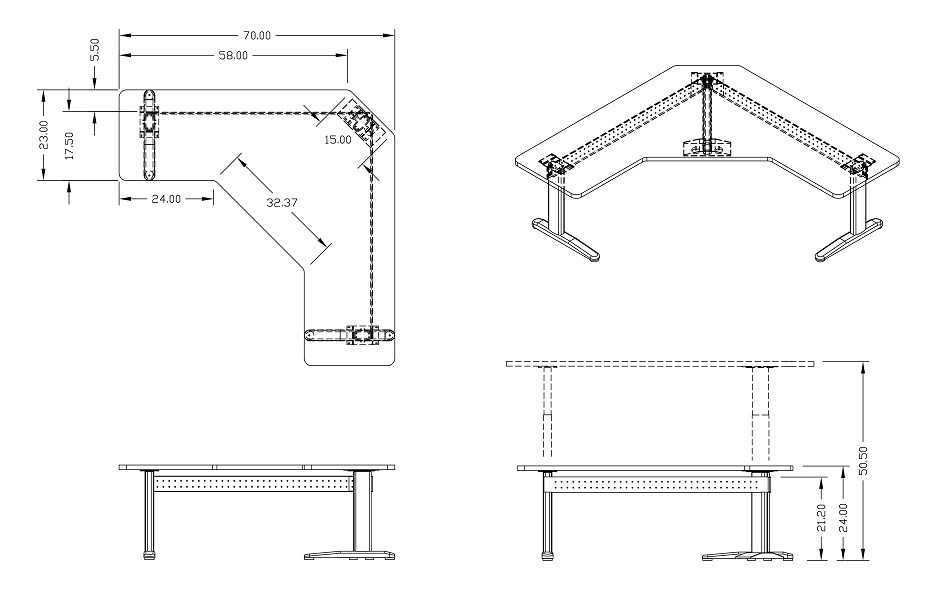 70.00
58.00
5.50
23.00
17.50
15.00
24.00
32.37
50.50
21.20
24.00